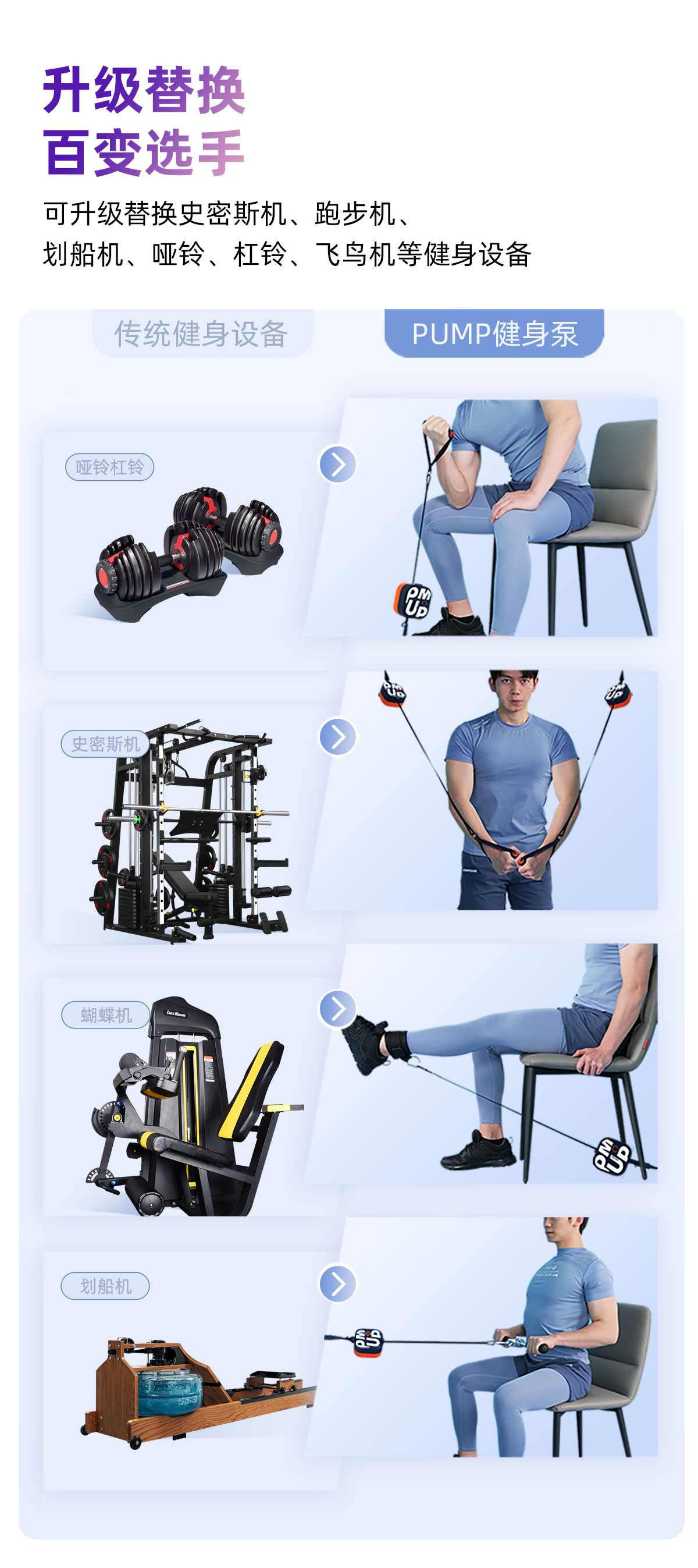 升级替换
百变选手

可升级替换史密斯机、跑步机、划船机、哑铃、杠铃、飞鸟机等健身设备

传统健身设备

PUMP健身泵

哑铃杠铃

PM UP

史密斯机

PM UP

PM UP

蝴蝶机

PM UP

划船机

PM UP